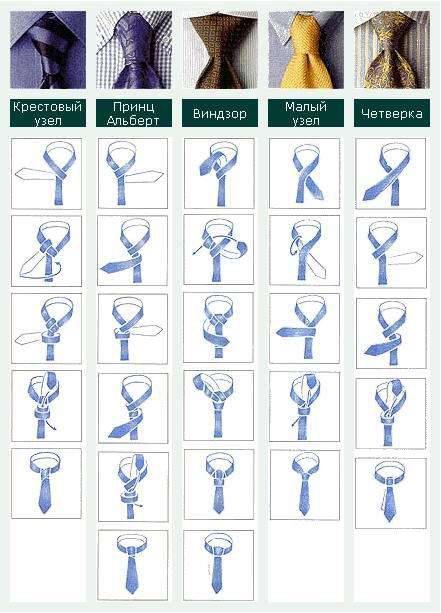 Крестовый узел

Принц Альберт

Виндзор

Малый узел

Четверка